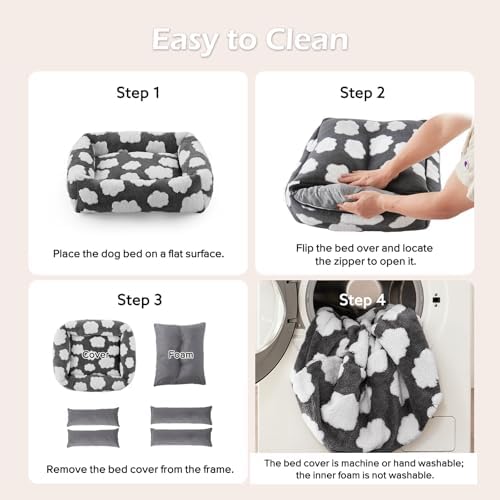 Easy to Clean

Step 1

Place the dog bed on a flat surface.

Step 2

Flip the bed over and locate the zipper to open it.

Step 3

Cover

Foam

Remove the bed cover from the frame.

Step 4

The bed cover is machine or hand washable; the inner foam is not washable.