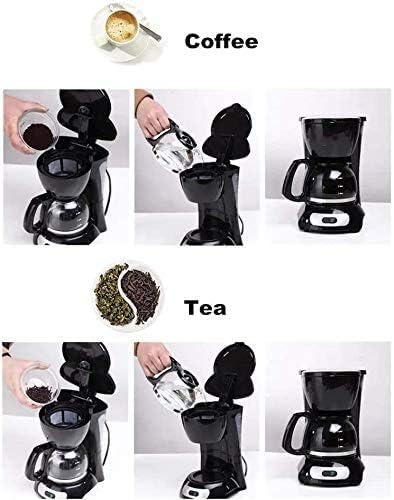 Coffee

Tea