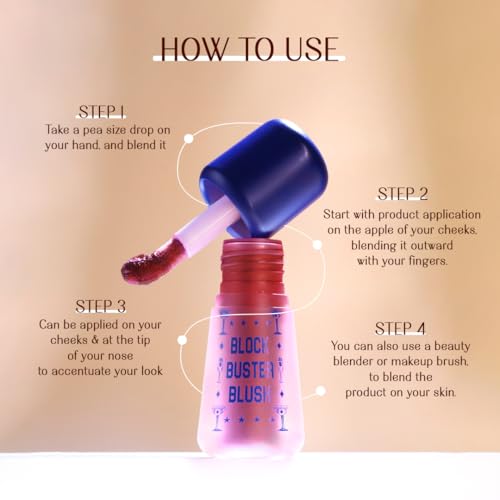 HOW TO USE

STEP 1
Take a pea size drop on your hand, and blend it

STEP 2
Start with product application on the apple of your cheeks, blending it outward with your fingers.

STEP 3
Can be applied on your cheeks & at the tip of your nose to accentuate your look

STEP 4
You can also use a beauty blender or makeup brush, to blend the product on your skin.

BLOCK BUSTER BLUSH