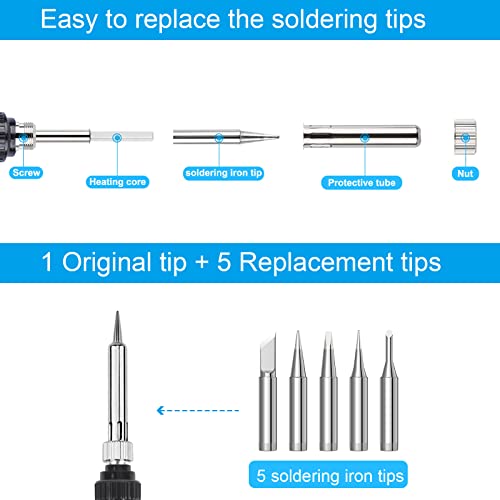 Easy to replace the soldering tips

Screw

Heating core

soldering iron tip

Protective tube

Nut

1 Original tip + 5 Replacement tips

5 soldering iron tips