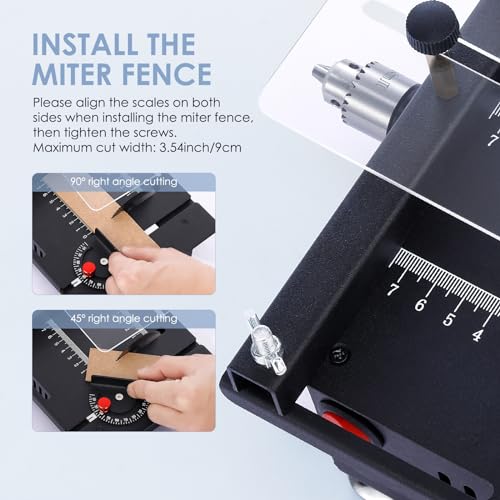 INSTALL THE MITER FENCE

Please align the scales on both sides when installing the miter fence, then tighten the screws.
Maximum cut width: 3.54inch/9cm

90° right angle cutting

45° right angle cutting

7

7 6 5 4