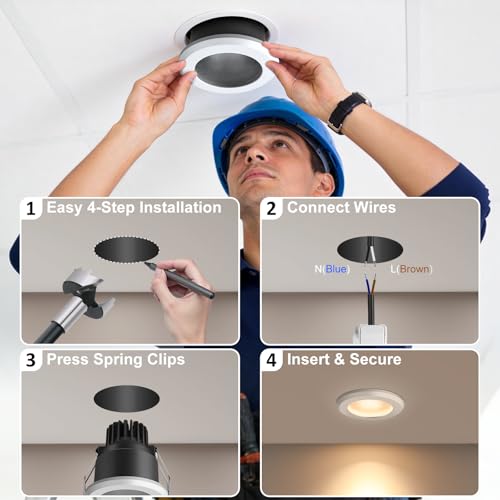 1 Easy 4-Step Installation

2 Connect Wires

N(Blue)

L(Brown)

3 Press Spring Clips

4 Insert & Secure