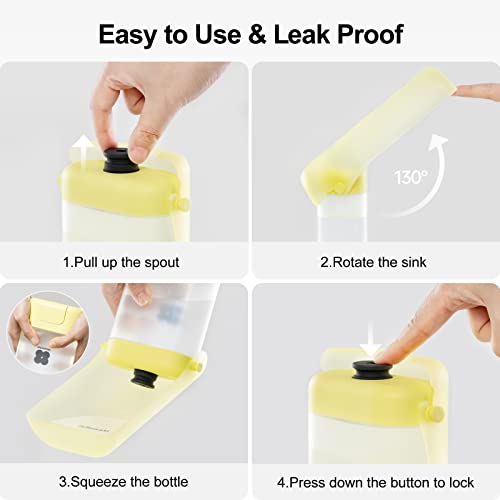 Easy to Use & Leak Proof

130°

1.Pull up the spout

2.Rotate the sink

3.Squeeze the bottle

4.Press down the button to lock