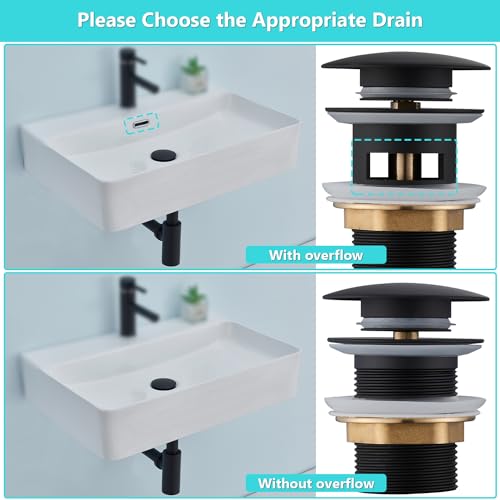 Please Choose the Appropriate Drain

With overflow

Without overflow