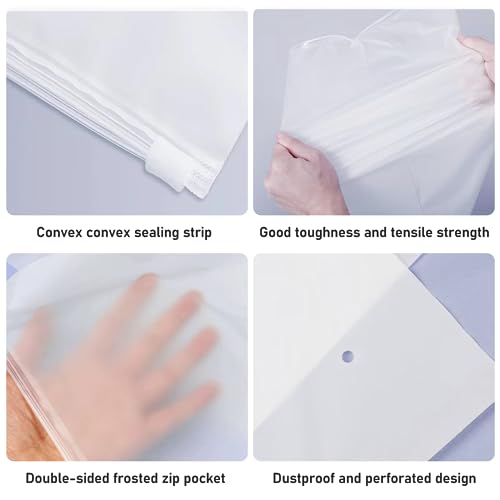 Convex convex sealing strip

Good toughness and tensile strength

Double-sided frosted zip pocket

Dustproof and perforated design