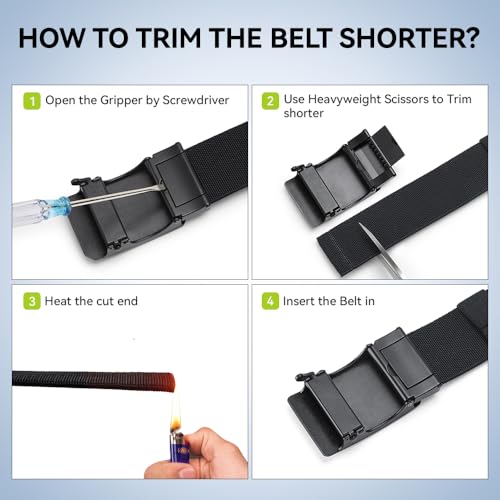 HOW TO TRIM THE BELT SHORTER?

1 Open the Gripper by Screwdriver

2 Use Heavyweight Scissors to Trim shorter

3 Heat the cut end

4 Insert the Belt in