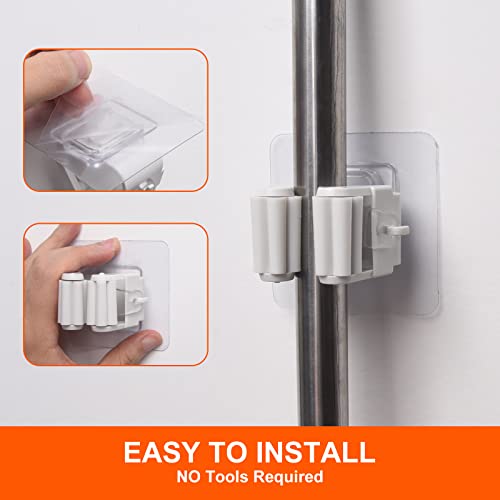 EASY TO INSTALL
NO Tools Required