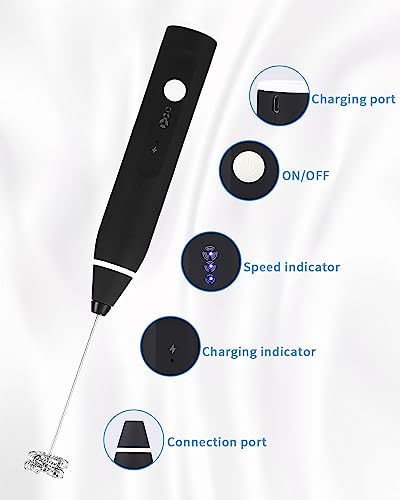 Charging port

ON/OFF

Speed indicator

Charging indicator

Connection port