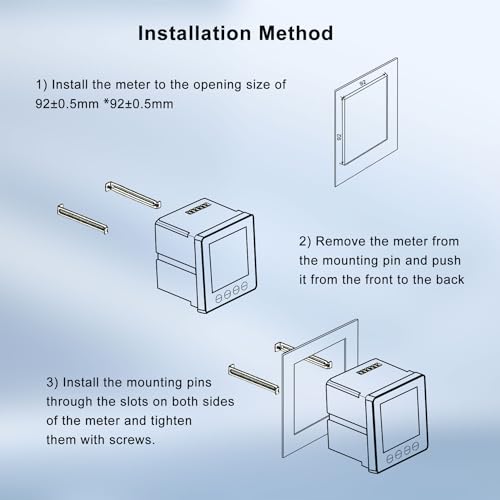 Installation Method

1) Install the meter to the opening size of 92±0.5mm *92±0.5mm

92

92

2) Remove the meter from the mounting pin and push it from the front to the back

3) Install the mounting pins through the slots on both sides of the meter and tighten them with screws.