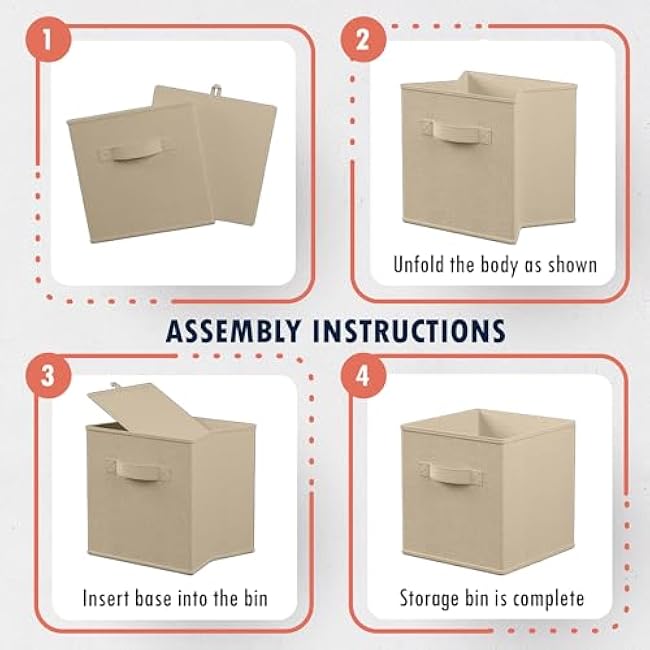 1

2

Unfold the body as shown

ASSEMBLY INSTRUCTIONS

3

Insert base into the bin

4

Storage bin is complete