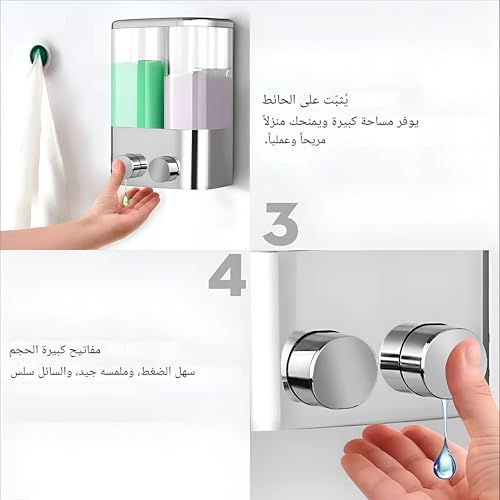 يُثبّت على الحائط
يوفر مساحة كبيرة ويمنحك منزلاً مريحاً وعملياً.

3

4

مفاتيح كبيرة الحجم
سهل الضغط، وملمسه جيد، والسائل سلس