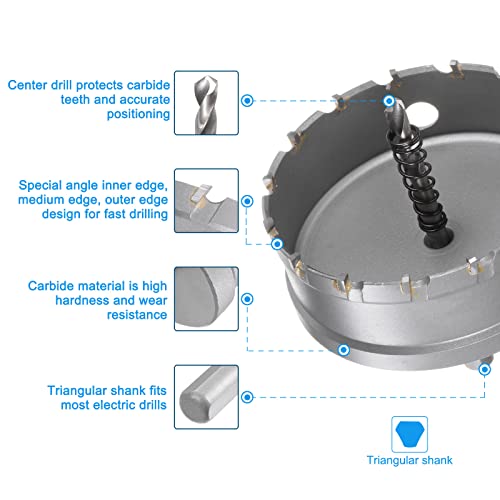 Center drill protects carbide teeth and accurate positioning

Special angle inner edge, medium edge, outer edge design for fast drilling

Carbide material is high hardness and wear resistance

Triangular shank fits most electric drills

Triangular shank