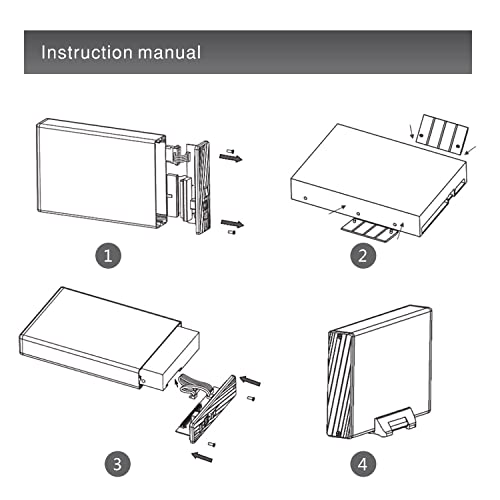 Instruction manual

1

2

3

4