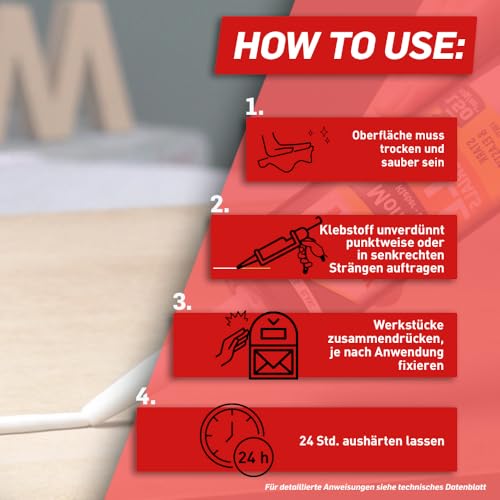 HOW TO USE:

1.

Oberfläche muss trocken und sauber sein

2.

Klebstoff unverdünnt punktweise oder in senkrechten Strängen auftragen

3.

Werkstücke zusammendrücken, je nach Anwendung fixieren

4.

24 h

24 Std. aushärten lassen

Für detaillierte Anweisungen siehe technisches Datenblatt