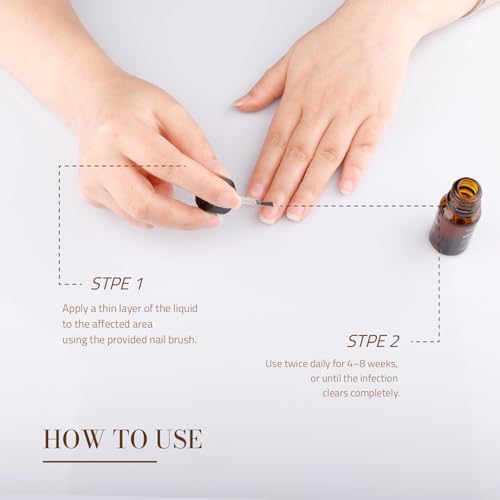 STPE 1

Apply a thin layer of the liquid to the affected area using the provided nail brush.

STPE 2

Use twice daily for 4–8 weeks, or until the infection clears completely.

HOW TO USE