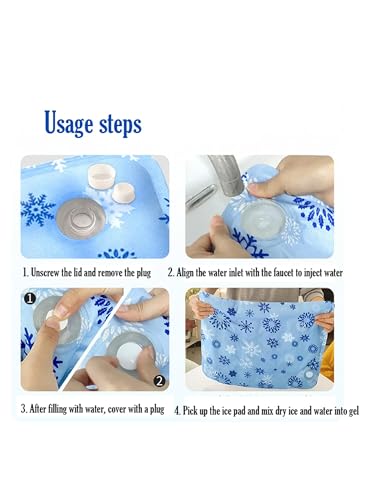 Usage steps

1. Unscrew the lid and remove the plug

2. Align the water inlet with the faucet to inject water

1

2

3. After filling with water, cover with a plug

4. Pick up the ice pad and mix dry ice and water into gel