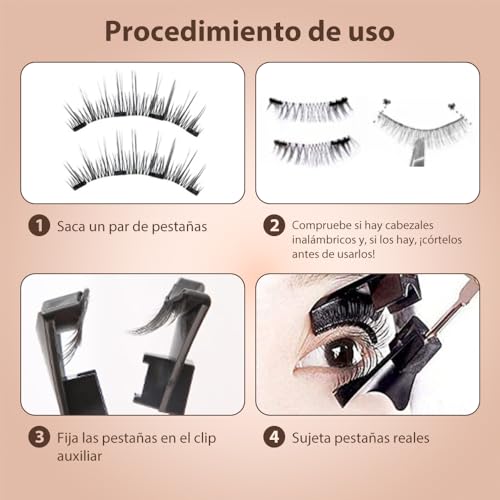 Procedimiento de uso

1 Saca un par de pestañas

2 Compruebe si hay cabezales inalámbricos y, si los hay, ¡córtelos antes de usarlos!

3 Fija las pestañas en el clip auxiliar

4 Sujeta pestañas reales