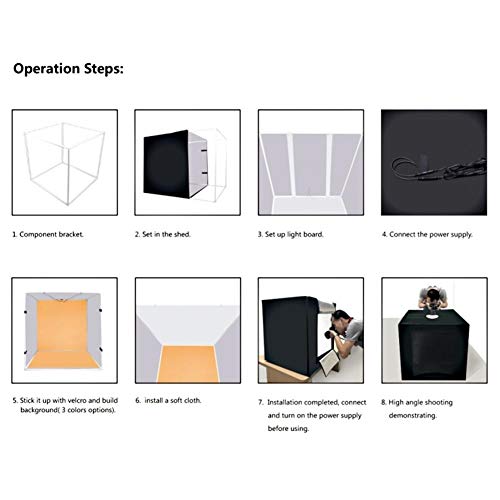 Operation Steps:

1. Component bracket.

2. Set in the shed.

3. Set up light board.

4. Connect the power supply.

5. Stick it up with velcro and build background( 3 colors options).

6. install a soft cloth.

7. Installation completed, connect and turn on the power supply before using.

8. High angle shooting demonstrating.