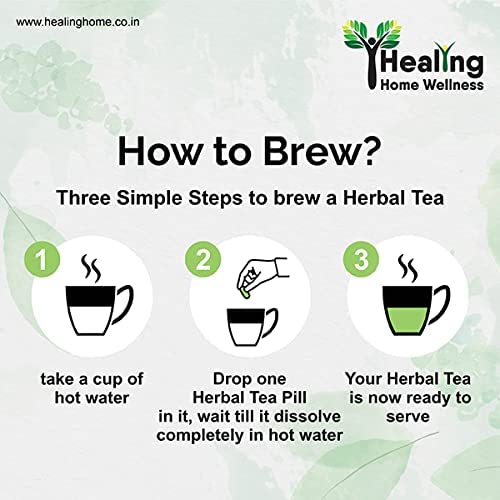 www.healinghome.co.in

Healing
Home Wellness

How to Brew?

Three Simple Steps to brew a Herbal Tea

1

take a cup of hot water

2

Drop one Herbal Tea Pill in it, wait till it dissolve completely in hot water

3

Your Herbal Tea is now ready to serve