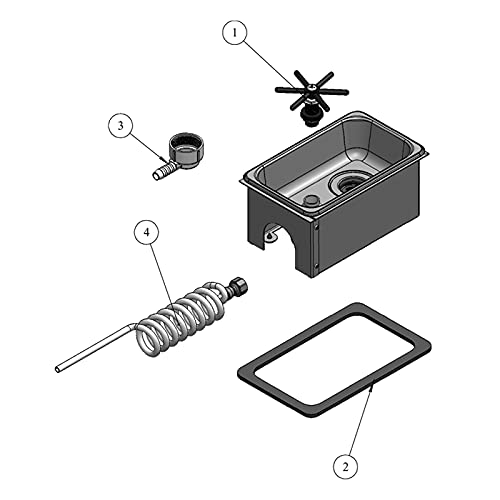 1
3
4
2