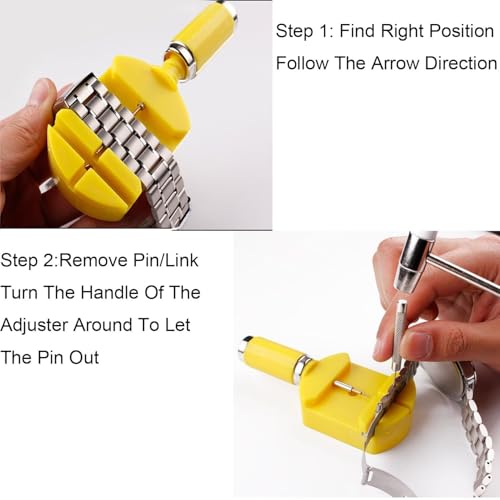 Step 1: Find Right Position
Follow The Arrow Direction

Step 2:Remove Pin/Link
Turn The Handle Of The Adjuster Around To Let The Pin Out