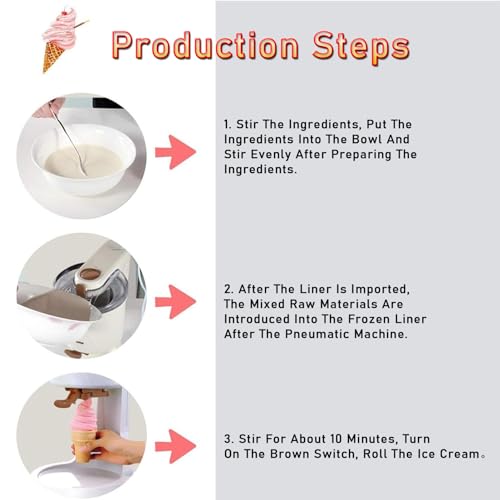 Production Steps

1. Stir The Ingredients, Put The Ingredients Into The Bowl And Stir Evenly After Preparing The Ingredients.

2. After The Liner Is Imported, The Mixed Raw Materials Are Introduced Into The Frozen Liner After The Pneumatic Machine.

3. Stir For About 10 Minutes, Turn On The Brown Switch, Roll The Ice Cream。