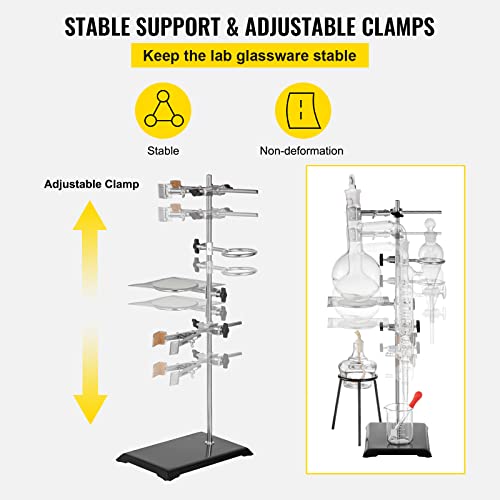 STABLE SUPPORT & ADJUSTABLE CLAMPS

Keep the lab glassware stable

Stable

Non-deformation

Adjustable Clamp