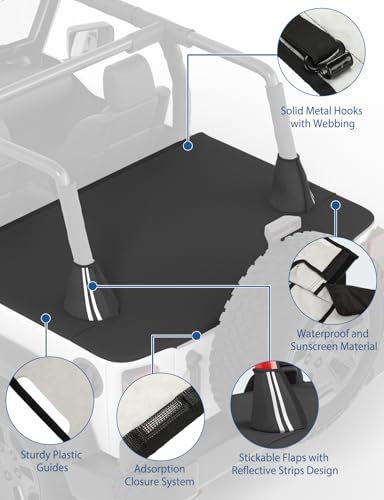 Solid Metal Hooks with Webbing

Waterproof and Sunscreen Material

Sturdy Plastic Guides

Adsorption Closure System

Stickable Flaps with Reflective Strips Design