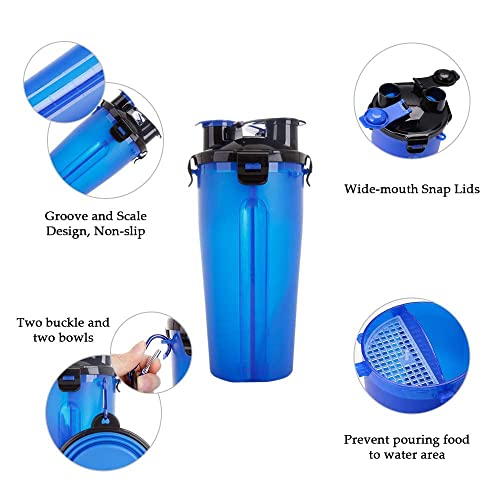 Groove and Scale Design, Non-slip

Wide-mouth Snap Lids

Two buckle and two bowls

Prevent pouring food to water area