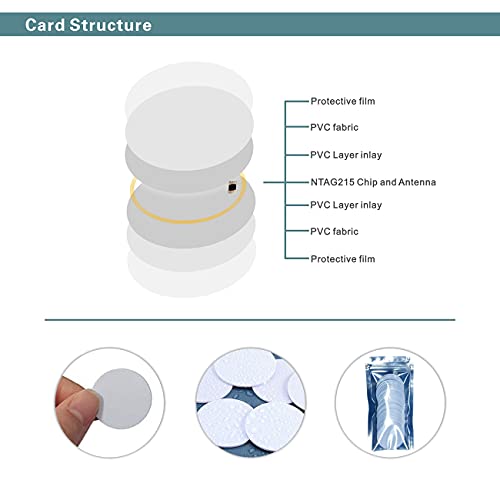 Card Structure

Protective film

PVC fabric

PVC Layer inlay

NTAG215 Chip and Antenna

PVC Layer inlay

PVC fabric

Protective film