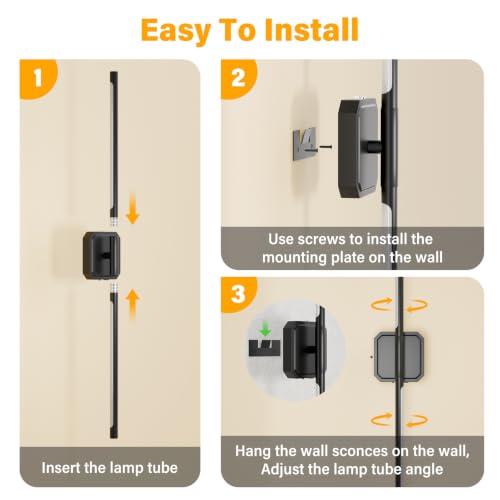 Easy To Install

1

Insert the lamp tube

2

Use screws to install the mounting plate on the wall

3

Hang the wall sconces on the wall, Adjust the lamp tube angle