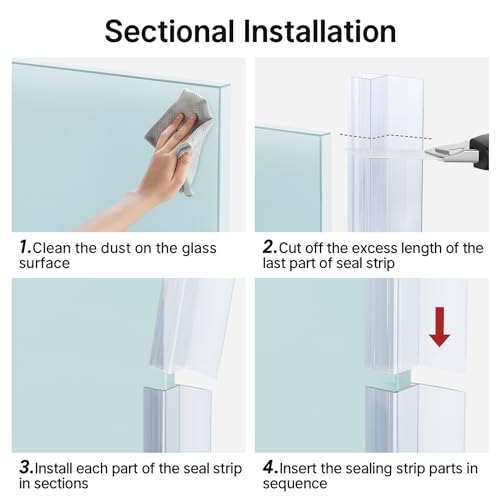 Sectional Installation

1.Clean the dust on the glass surface

2.Cut off the excess length of the last part of seal strip

3.Install each part of the seal strip in sections

4.Insert the sealing strip parts in sequence