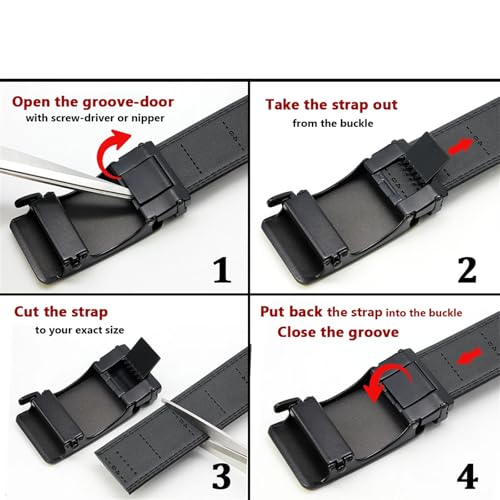 Open the groove-door
with screw-driver or nipper

1

Take the strap out
from the buckle

2

Cut the strap
to your exact size

3

Put back the strap into the buckle
Close the groove

4