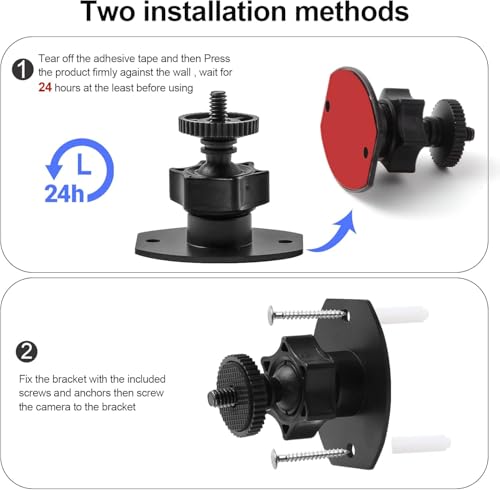 Two installation methods

1 Tear off the adhesive tape and then Press the product firmly against the wall , wait for 24 hours at the least before using

24h

2

Fix the bracket with the included screws and anchors then screw the camera to the bracket