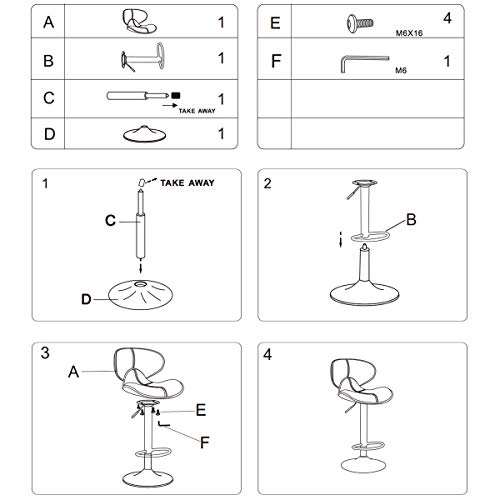 | A | | 1 |
|---|---|---|
| B | | 1 |
| C | TAKE AWAY | 1 |
| D | | 1 |

| E | M6X16 | 4 |
|---|---|---|
| F | M6 | 1 |
| | | |
| | | |

1
TAKE AWAY
C
D

2
B

3
A
E
F

4