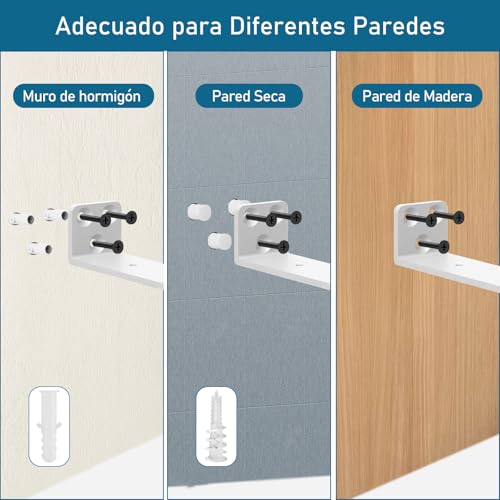 Adecuado para Diferentes Paredes

Muro de hormigón

Pared Seca

Pared de Madera