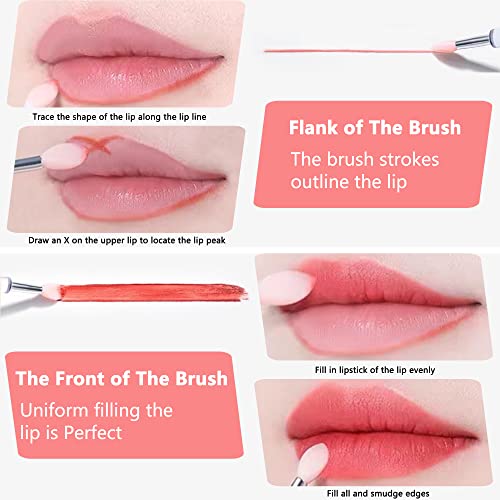 Trace the shape of the lip along the lip line

Draw an X on the upper lip to locate the lip peak

Flank of The Brush

The brush strokes outline the lip

The Front of The Brush

Uniform filling the lip is Perfect

Fill in lipstick of the lip evenly

Fill all and smudge edges