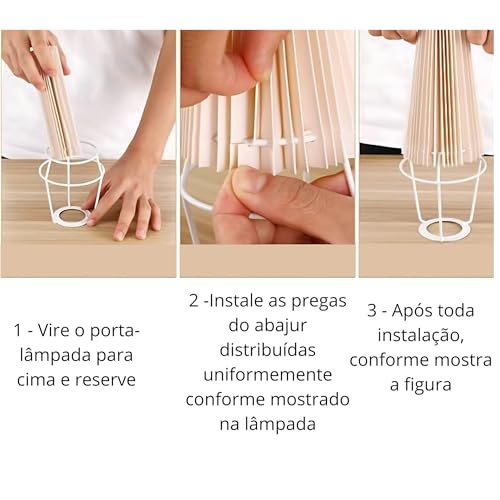 1 - Vire o porta-lâmpada para cima e reserve

2 -Instale as pregas do abajur distribuídas uniformemente conforme mostrado na lâmpada

3 - Após toda instalação, conforme mostra a figura