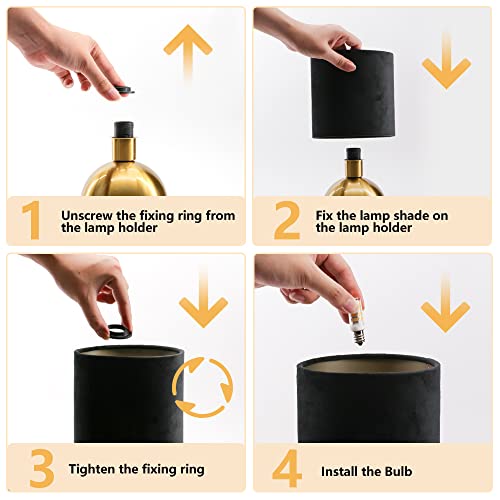 1 Unscrew the fixing ring from the lamp holder

2 Fix the lamp shade on the lamp holder

3 Tighten the fixing ring

4 Install the Bulb