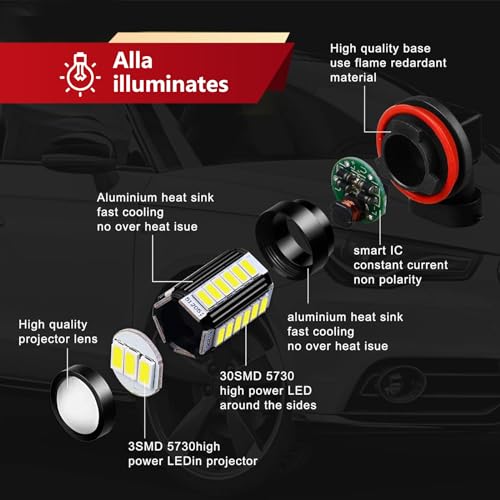 Alla illuminates

High quality base use flame redardant material

Aluminium heat sink fast cooling no over heat isue

smart IC constant current non polarity

aluminium heat sink fast cooling no over heat isue

High quality projector lens

30SMD 5730 high power LED around the sides

3SMD 5730high power LEDin projector