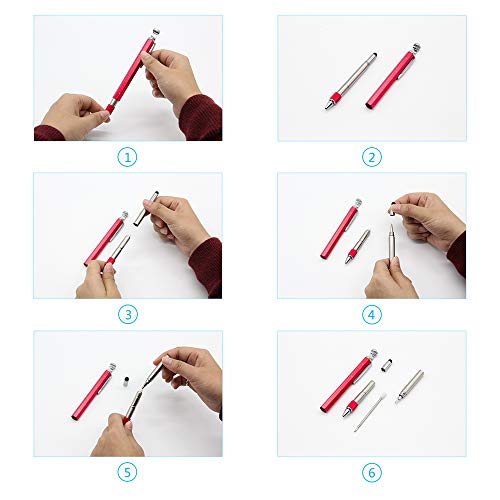 1

2

3

4

5

6