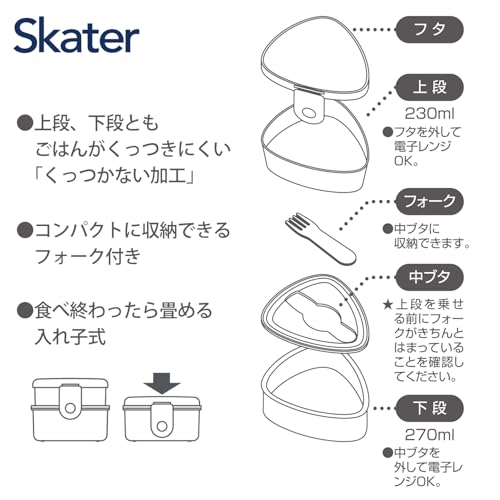 Skater

●上段、下段とも ごはんがくっつきにくい 「くっつかない加工」

●コンパクトに収納できる フォーク付き

●食べ終わったら畳める 入れ子式

フタ

上段
230ml
●フタを外して電子レンジOK。

フォーク
●中ブタに収納できます。

中ブタ
★上段を乗せる前にフォークがきちんとはまっていることを確認してください。

下段
270ml
●中ブタを外して電子レンジOK。