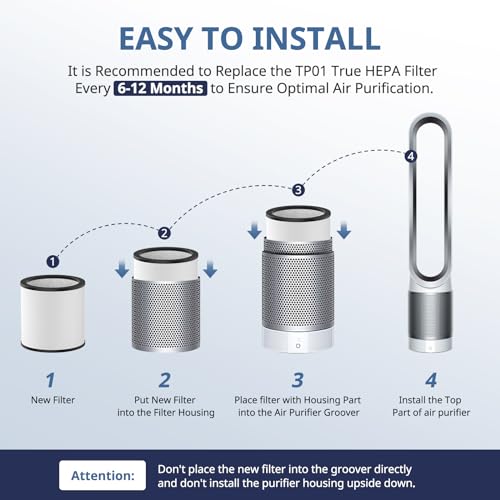 EASY TO INSTALL

It is Recommended to Replace the TP01 True HEPA Filter Every 6-12 Months to Ensure Optimal Air Purification.

1
2
3
4

1
New Filter

2
Put New Filter into the Filter Housing

3
Place filter with Housing Part into the Air Purifier Groover

4
Install the Top Part of air purifier

Attention: Don't place the new filter into the groover directly and don't install the purifier housing upside down.