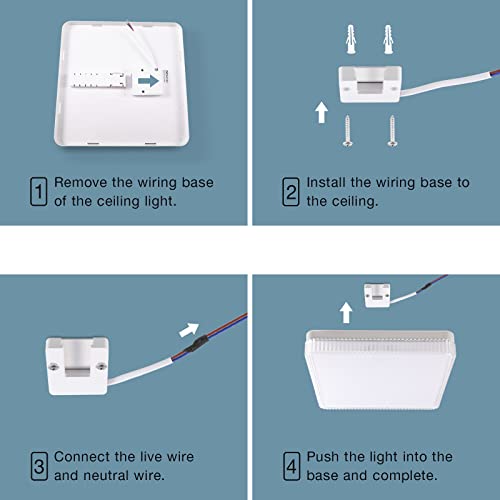 1 Remove the wiring base of the ceiling light.

2 Install the wiring base to the ceiling.

3 Connect the live wire and neutral wire.

4 Push the light into the base and complete.