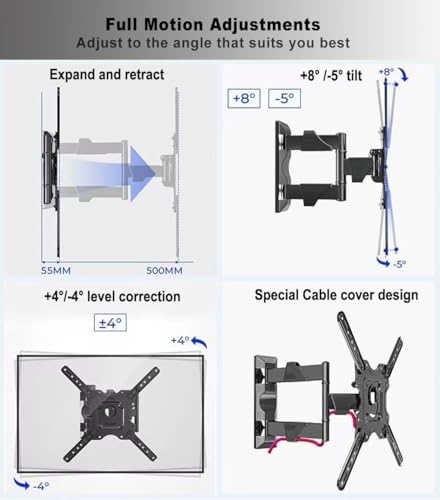 Full Motion Adjustments
Adjust to the angle that suits you best

Expand and retract

55MM
500MM

+8° /-5° tilt

+8°
-5°

+8°

-5°

+4°/-4° level correction

±4°

+4°

-4°

Special Cable cover design