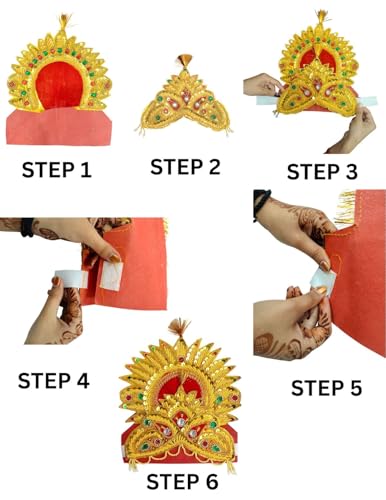 STEP 1

STEP 2

STEP 3

STEP 4

STEP 5

STEP 6