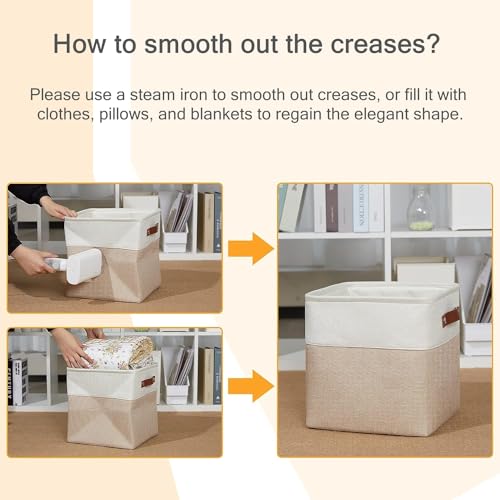 How to smooth out the creases?

Please use a steam iron to smooth out creases, or fill it with clothes, pillows, and blankets to regain the elegant shape.