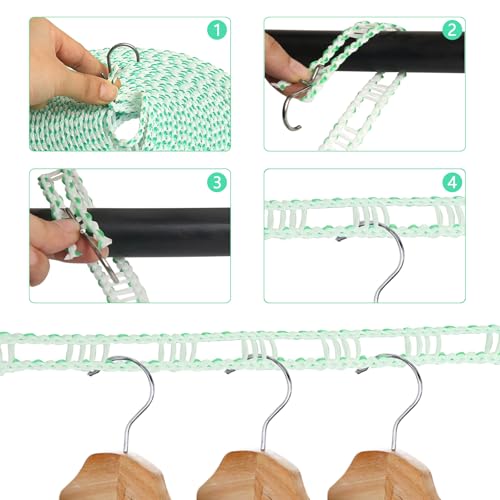 1

2

3

4