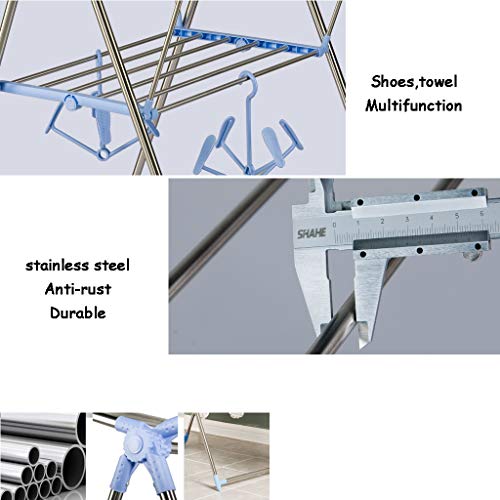 Shoes,towel
Multifunction

SHAHE
0 1 2 3 4 5 6

stainless steel
Anti-rust
Durable