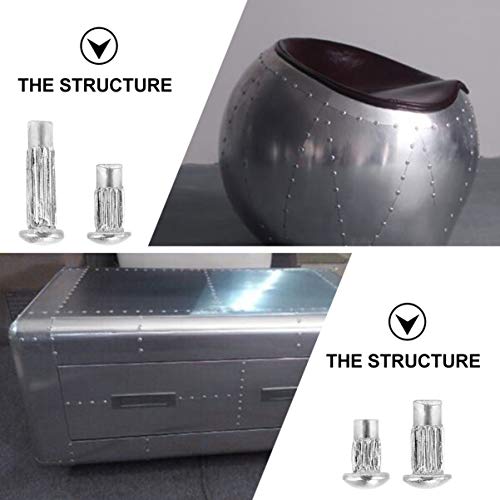 THE STRUCTURE

THE STRUCTURE